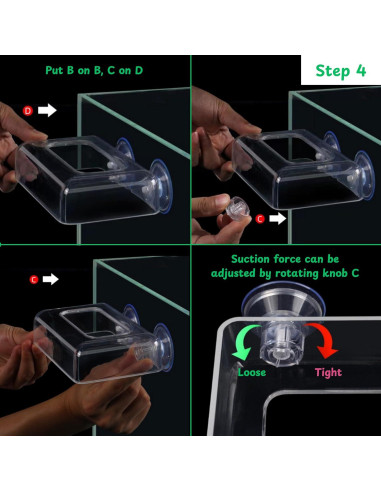 Put B on B, C on D

Step 4

D

C

C

Suction force can be adjusted by rotating knob C

Loose

Tight