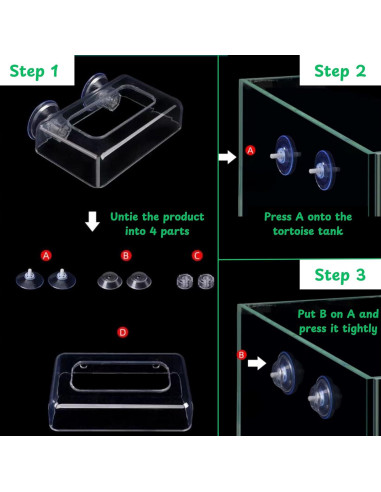 Step 1

Untie the product into 4 parts

A

B

C

D

Step 2

A

Press A onto the tortoise tank

Step 3

Put B on A and press it tightly

B