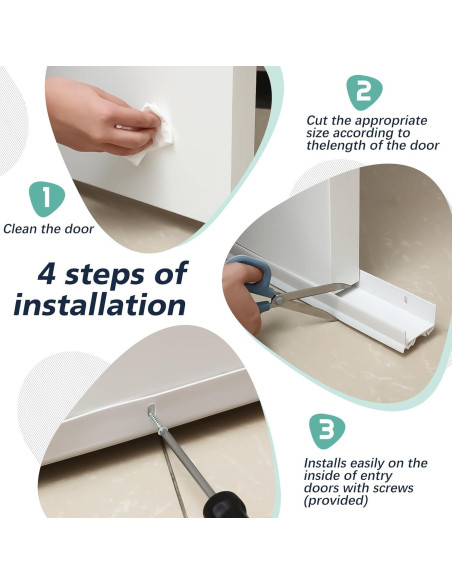 2

Cut the appropriate size according to thelength of the door

1

Clean the door

4 steps of installation

3

Installs easily on the inside of entry doors with screws (provided)