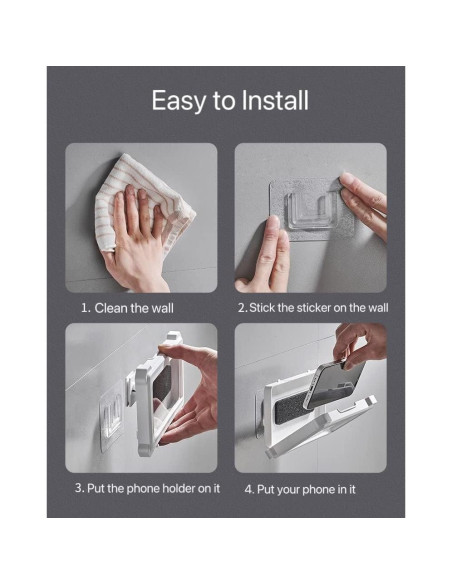 Easy to Install

1. Clean the wall

2. Stick the sticker on the wall

3. Put the phone holder on it

4. Put your phone in it