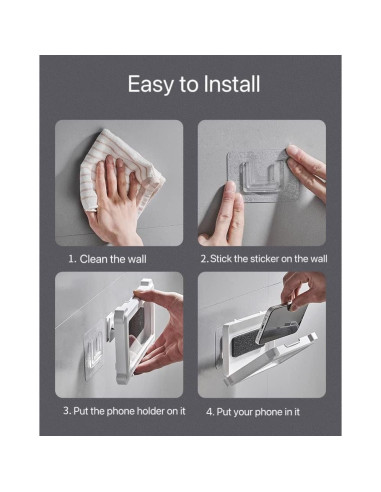 Easy to Install

1. Clean the wall

2. Stick the sticker on the wall

3. Put the phone holder on it

4. Put your phone in it