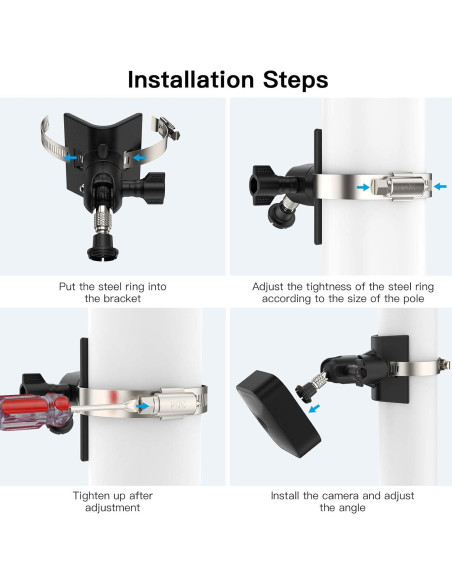 Installation Steps

Put the steel ring into the bracket

Adjust the tightness of the steel ring according to the size of the pole

Tighten up after adjustment

Install the camera and adjust the angle