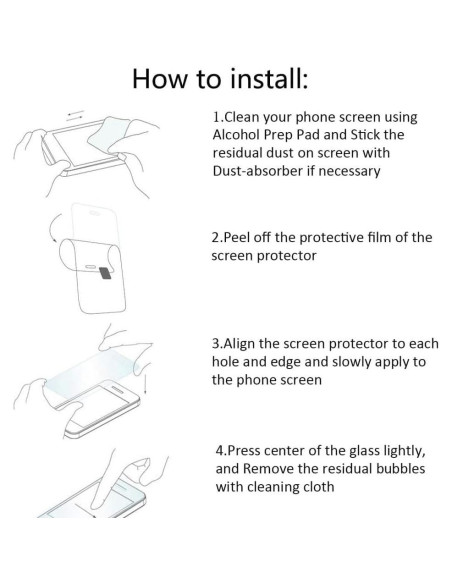 How to install:

1.Clean your phone screen using Alcohol Prep Pad and Stick the residual dust on screen with Dust-absorber if necessary

2.Peel off the protective film of the screen protector

3.Align the screen protector to each hole and edge and slowly apply to the phone screen

4.Press center of the glass lightly, and Remove the residual bubbles with cleaning cloth