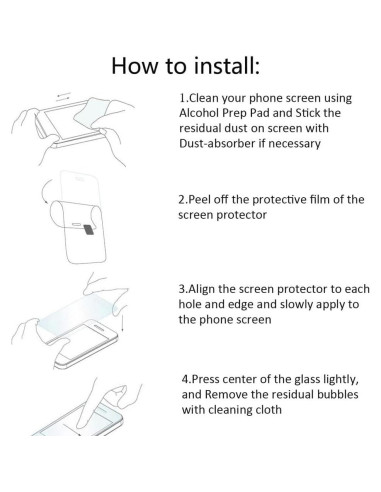 How to install:

1.Clean your phone screen using Alcohol Prep Pad and Stick the residual dust on screen with Dust-absorber if necessary

2.Peel off the protective film of the screen protector

3.Align the screen protector to each hole and edge and slowly apply to the phone screen

4.Press center of the glass lightly, and Remove the residual bubbles with cleaning cloth