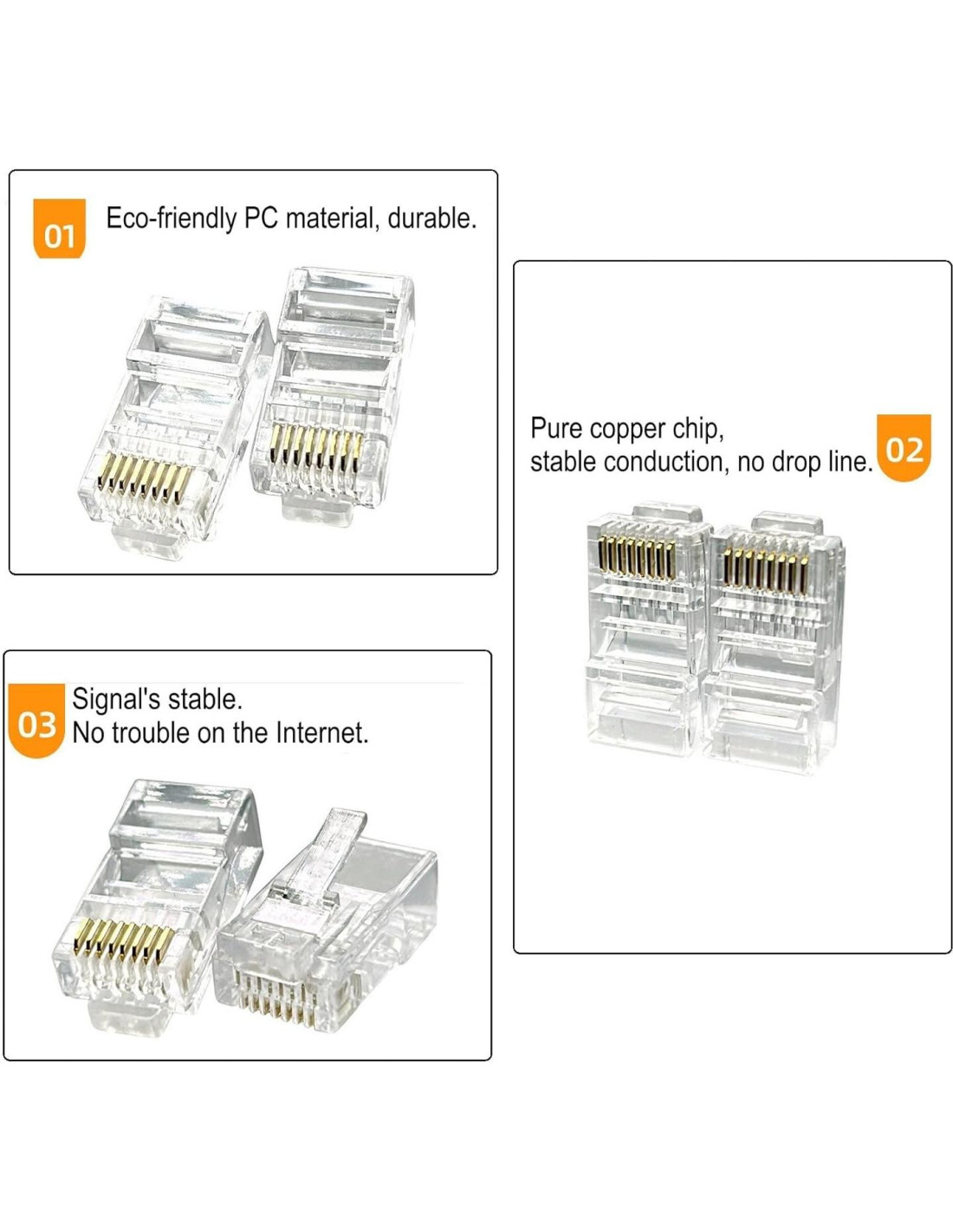 01
Eco-friendly PC material, durable.

Pure copper chip,
stable conduction, no drop line.
02

03
Signal's stable.
No trouble on the Internet.