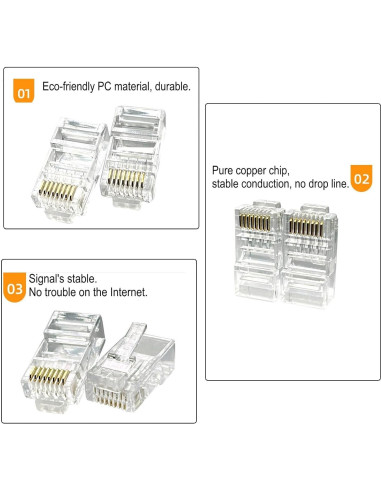 01 Eco-friendly PC material, durable.

Pure copper chip, stable conduction, no drop line. 02

03 Signal's stable. No trouble on the Internet.