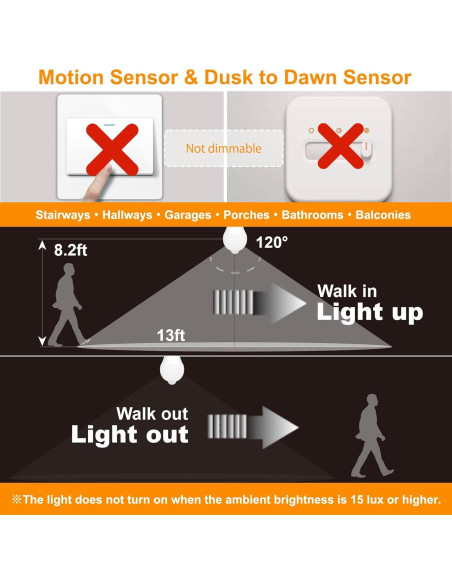 Motion Sensor & Dusk to Dawn Sensor

Not dimmable

Stairways • Hallways • Garages • Porches • Bathrooms • Balconies

8.2ft

120°

Walk in
Light up

13ft

Walk out
Light out

※The light does not turn on when the ambient brightness is 15 lux or higher.