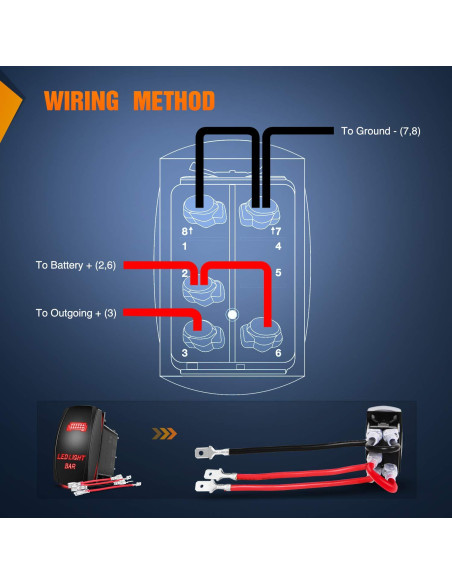 WIRING METHOD

To Ground - (7,8)

8↑

↑7

1

4

To Battery + (2,6)

2

5

To Outgoing + (3)

3

6

LED LIGHT BAR