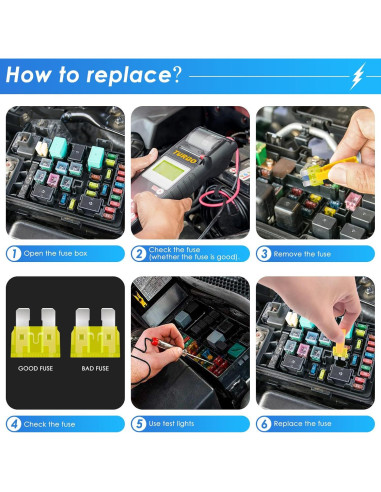 How to replace?

TURBO

1 Open the fuse box

2 Check the fuse (whether the fuse is good).

3 Remove the fuse

GOOD FUSE

BAD FUSE

4 Check the fuse

5 Use test lights

6 Replace the fuse