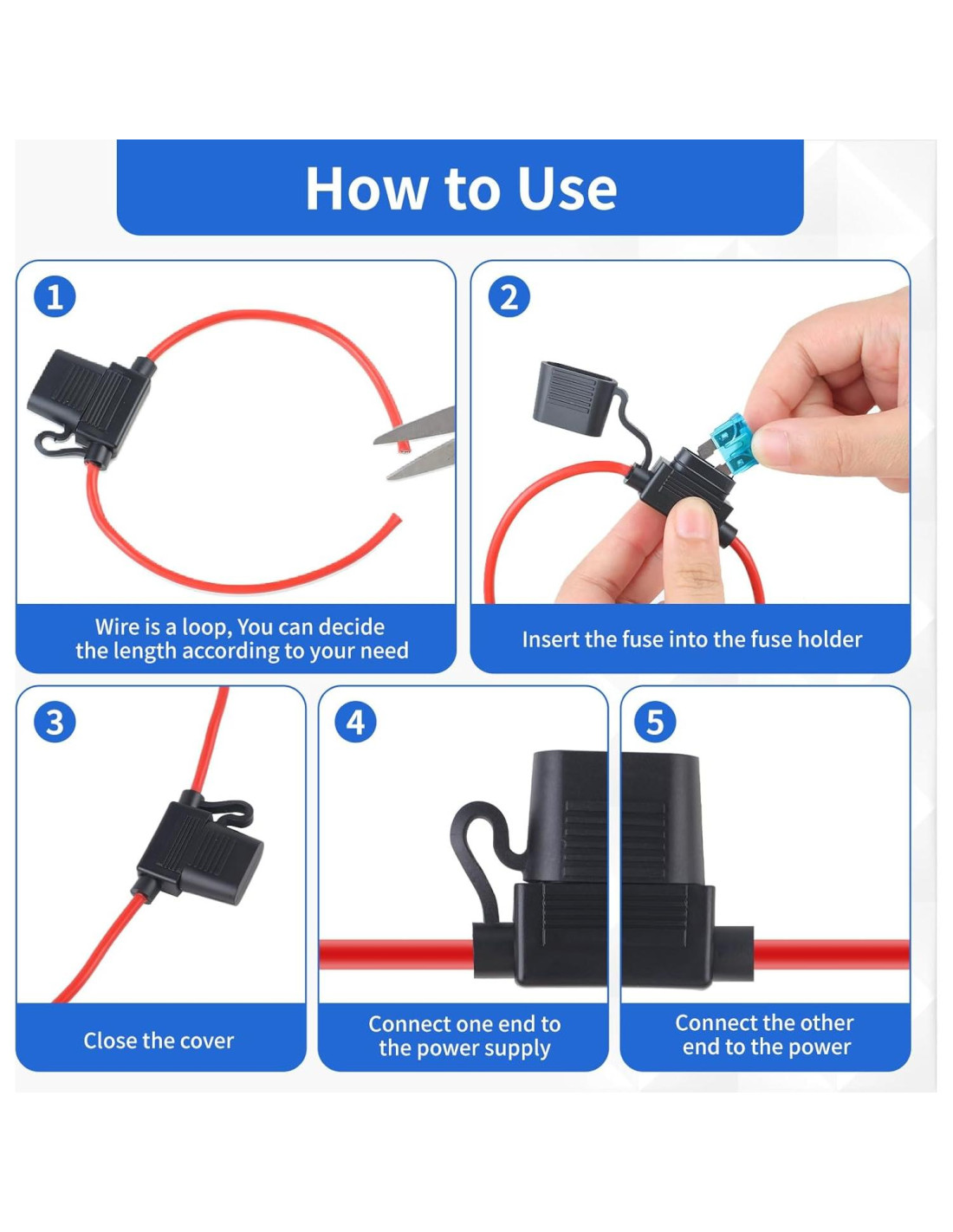 How to Use

1

Wire is a loop, You can decide the length according to your need

2

Insert the fuse into the fuse holder

3

Close the cover

4

Connect one end to the power supply

5

Connect the other end to the power