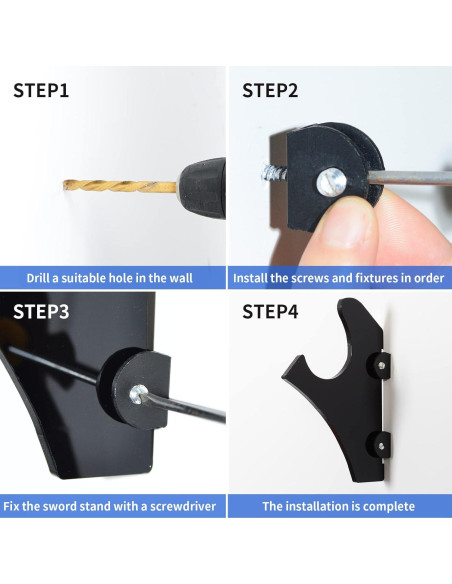 STEP1

Drill a suitable hole in the wall

STEP2

Install the screws and fixtures in order

STEP3

Fix the sword stand with a screwdriver

STEP4

The installation is complete