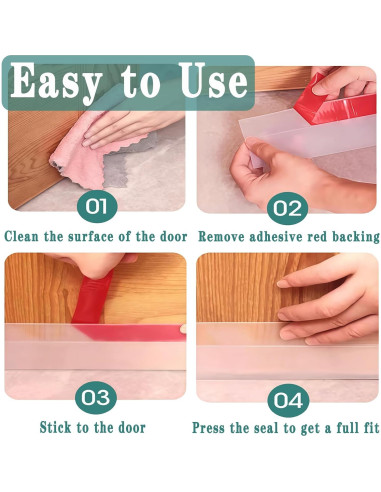 Easy to Use

01

Clean the surface of the door

02

Remove adhesive red backing

03

Stick to the door

04

Press the seal to get a full fit