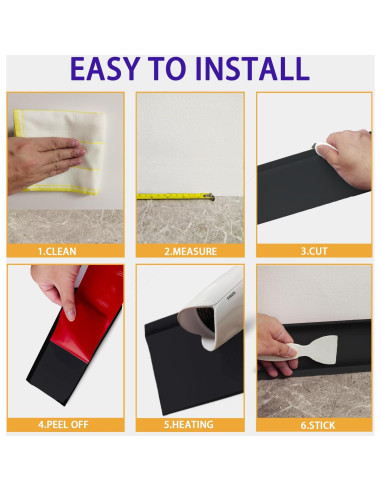 EASY TO INSTALL

1.CLEAN

2.MEASURE

3.CUT

4.PEEL OFF

5.HEATING

6.STICK