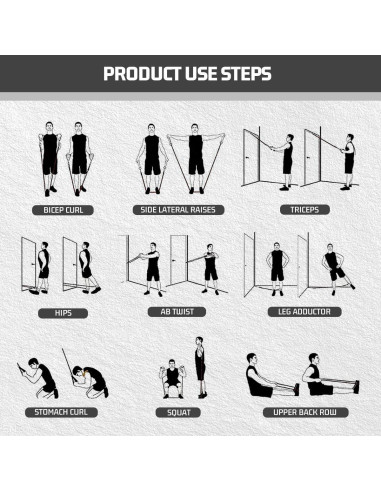 PRODUCT USE STEPS

BICEP CURL

SIDE LATERAL RAISES

TRICEPS

HIPS

AB TWIST

LEG ADDUCTOR

STOMACH CURL

SQUAT

UPPER BACK ROW