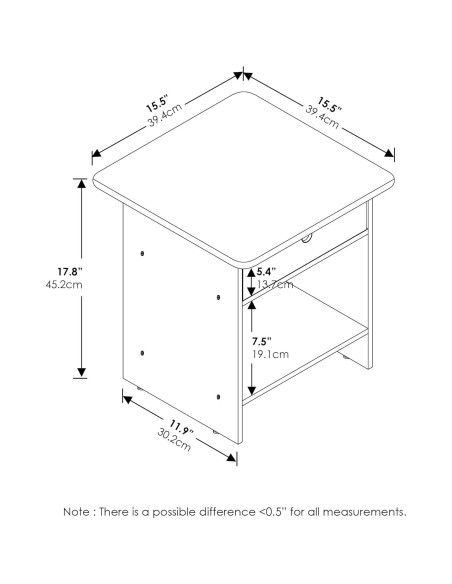 15.5"
39.4cm

15.5"
39.4cm

17.8"
45.2cm

5.4"
13.7cm

7.5"
19.1cm

11.9"
30.2cm

Note : There is a possible difference <0.5" for all measurements.