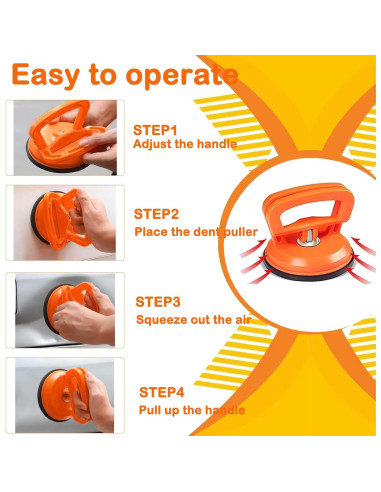 Easy to operate

STEP1
Adjust the handle

STEP2
Place the dent puller

STEP3
Squeeze out the air

STEP4
Pull up the handle