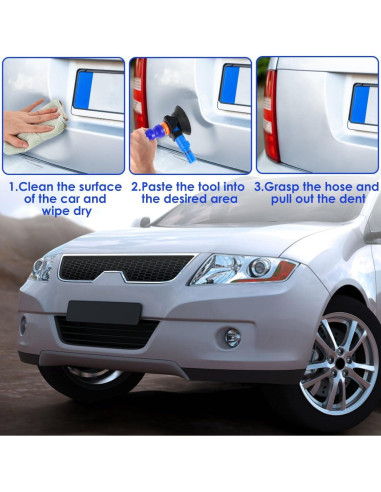 1.Clean the surface of the car and wipe dry

2.Paste the tool into the desired area

3.Grasp the hose and pull out the dent