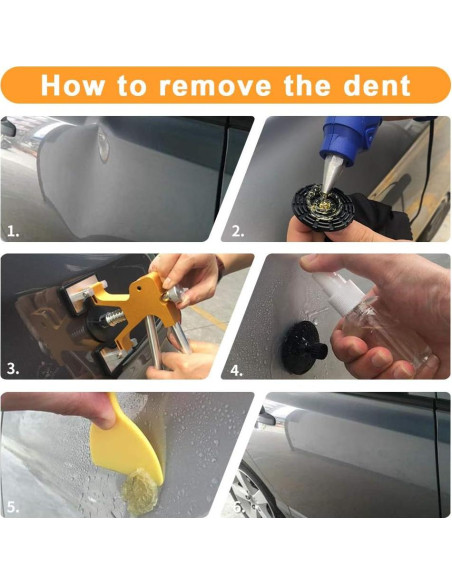 How to remove the dent

1.

2.

3.

4.

5.

6.