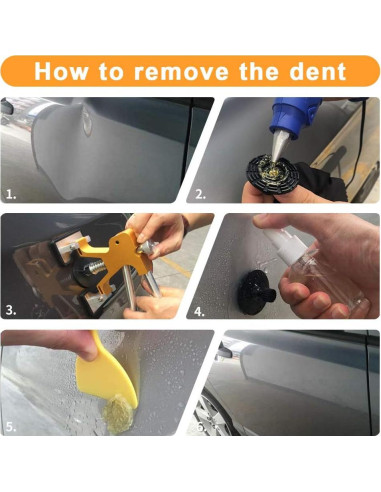 How to remove the dent

1.

2.

3.

4.

5.

6.