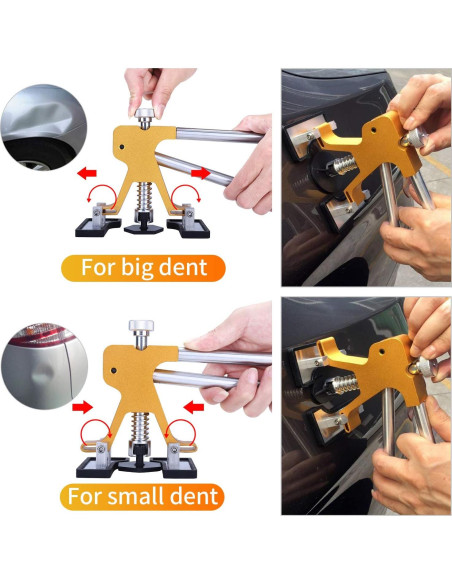 For big dent

For small dent