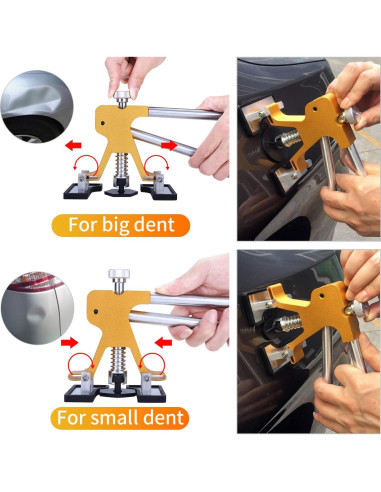 For big dent

For small dent