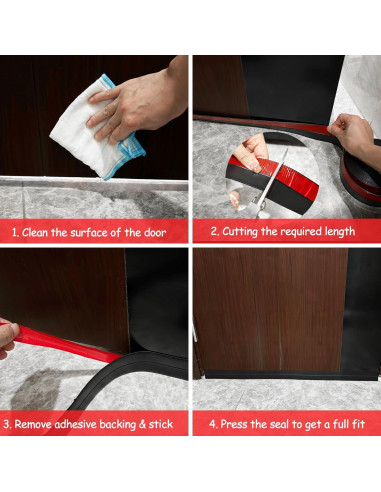 1. Clean the surface of the door

2. Cutting the required length

3. Remove adhesive backing & stick

4. Press the seal to get a full fit