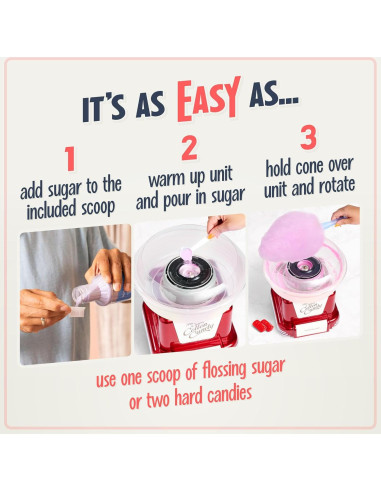 IT'S AS EASY AS...

1
add sugar to the included scoop

2
warm up unit and pour in sugar

3
hold cone over unit and rotate

Cotton Candy

Cotton Candy

use one scoop of flossing sugar or two hard candies