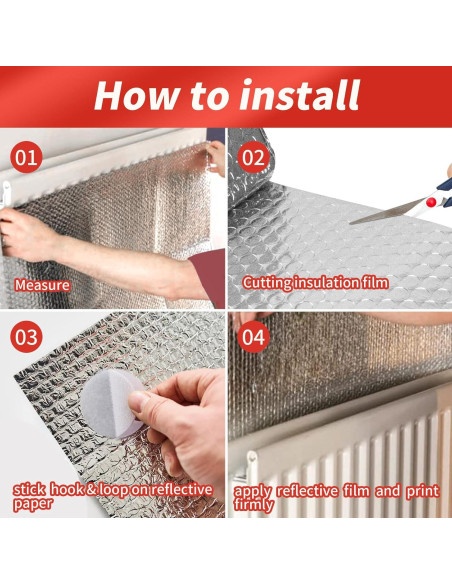 How to install

01

Measure

02

Cutting insulation film

03

stick hook & loop on reflective paper

04

apply reflective film and print firmly