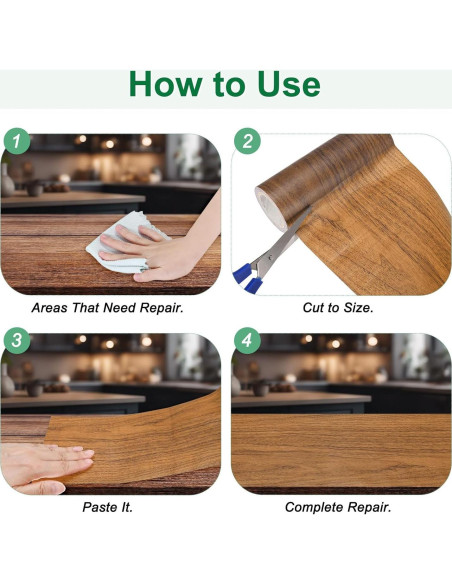 How to Use

1

Areas That Need Repair.

2

Cut to Size.

3

Paste It.

4

Complete Repair.