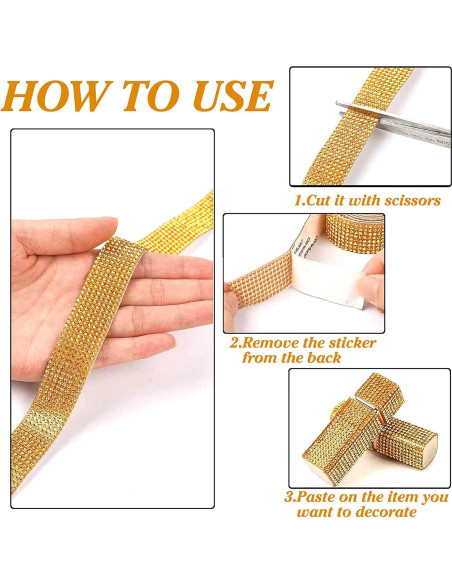 HOW TO USE

1.Cut it with scissors

2.Remove the sticker from the back

3.Paste on the item you want to decorate