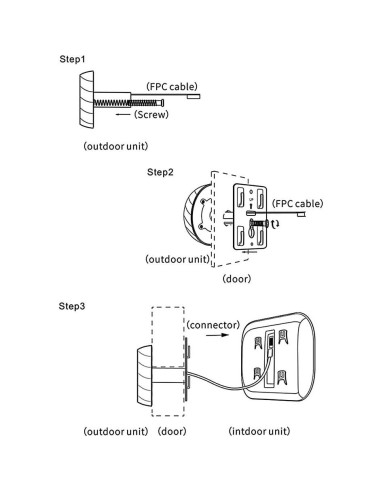 Step1

(FPC cable)

(Screw)

(outdoor unit)

Step2

(FPC cable)

(outdoor unit)

(door)

Step3

(connector)

(outdoor unit) (door) (intdoor unit)