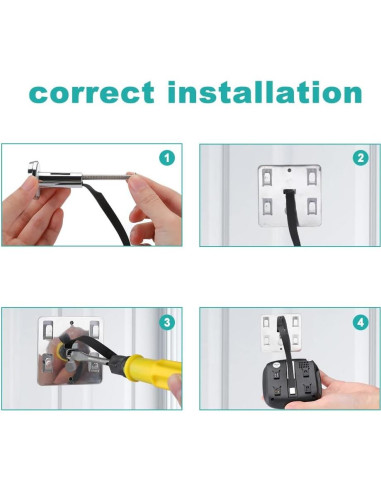 correct installation

1

2

3

4