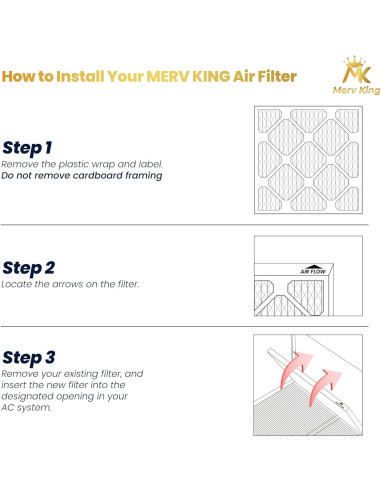 How to Install Your MERV KING Air Filter

MK
Merv King

Step 1
Remove the plastic wrap and label.
Do not remove cardboard framing

Step 2
Locate the arrows on the filter.

AIR FLOW

Step 3
Remove your existing filter, and insert the new filter into the designated opening in your AC system.