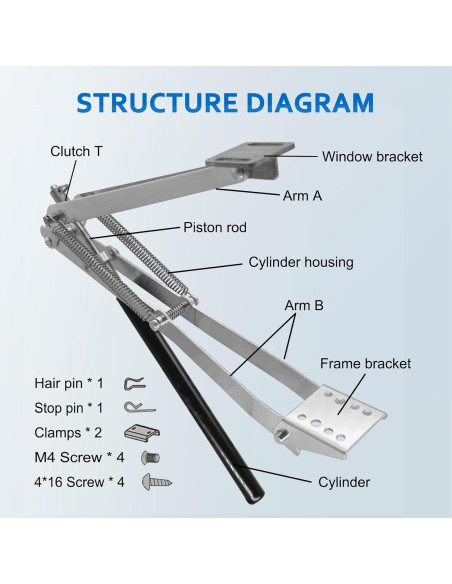 STRUCTURE DIAGRAM

Clutch T

Window bracket

Arm A

Piston rod

Cylinder housing

Arm B

Frame bracket

Hair pin * 1

Stop pin * 1

Clamps * 2

M4 Screw * 4

4*16 Screw * 4

Cylinder