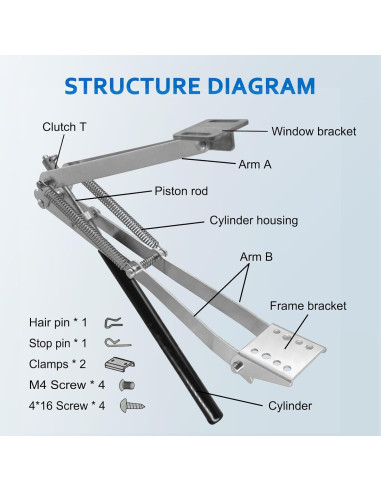 STRUCTURE DIAGRAM

Clutch T
Window bracket
Arm A
Piston rod
Cylinder housing
Arm B
Frame bracket

Hair pin * 1
Stop pin * 1
Clamps * 2
M4 Screw * 4
4*16 Screw * 4

Cylinder