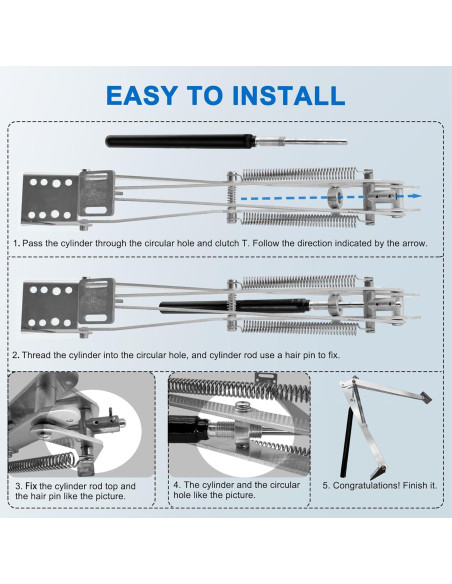 EASY TO INSTALL

1. Pass the cylinder through the circular hole and clutch T. Follow the direction indicated by the arrow.

2. Thread the cylinder into the circular hole, and cylinder rod use a hair pin to fix.

3. Fix the cylinder rod top and the hair pin like the picture.

4. The cylinder and the circular hole like the picture.

5. Congratulations! Finish it.