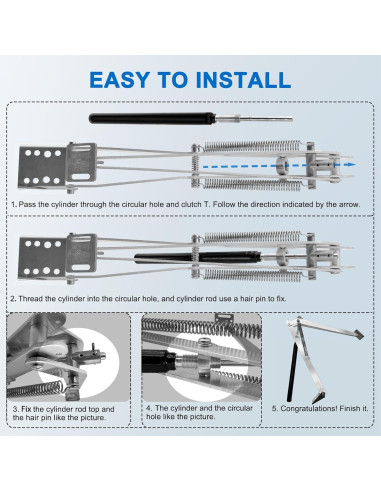 EASY TO INSTALL

1. Pass the cylinder through the circular hole and clutch T. Follow the direction indicated by the arrow.

2. Thread the cylinder into the circular hole, and cylinder rod use a hair pin to fix.

3. Fix the cylinder rod top and the hair pin like the picture.

4. The cylinder and the circular hole like the picture.

5. Congratulations! Finish it.