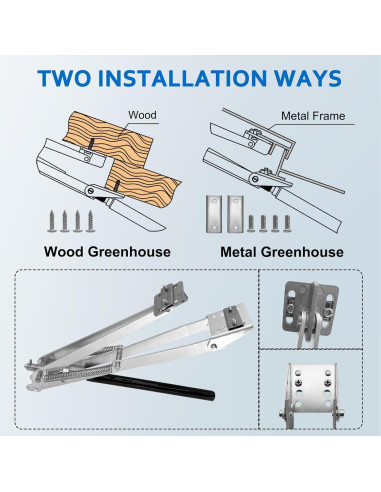 TWO INSTALLATION WAYS

Wood

Metal Frame

Wood Greenhouse

Metal Greenhouse