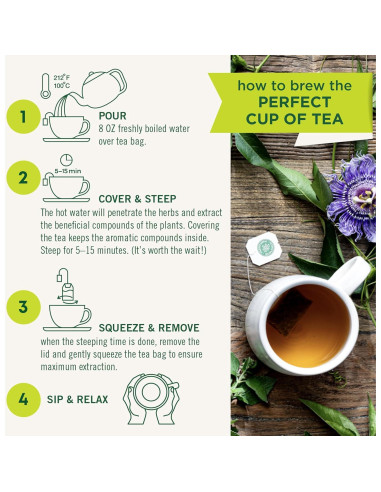 how to brew the
PERFECT
CUP OF TEA

212°F
100°C

1

POUR
8 OZ freshly boiled water over tea bag.

2

5–15 min

COVER & STEEP
The hot water will penetrate the herbs and extract the beneficial compounds of the plants. Covering the tea keeps the aromatic compounds inside. Steep for 5–15 minutes. (It's worth the wait!)

3

SQUEEZE & REMOVE
when the steeping time is done, remove the lid and gently squeeze the tea bag to ensure maximum extraction.

4

SIP & RELAX