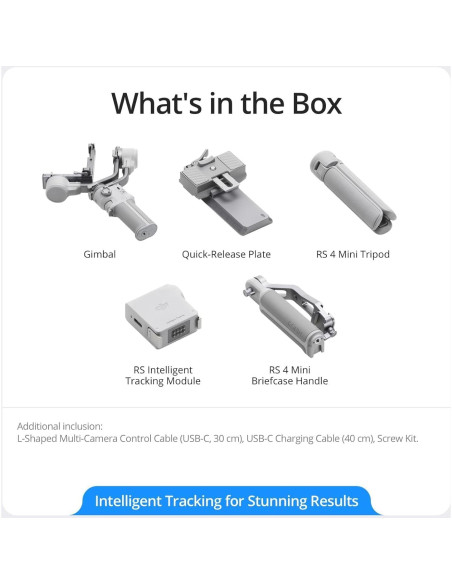 What's in the Box

Gimbal

Quick-Release Plate

RS 4 Mini Tripod

RS Intelligent Tracking Module

RS 4 Mini Briefcase Handle

Additional inclusion:
L-Shaped Multi-Camera Control Cable (USB-C, 30 cm), USB-C Charging Cable (40 cm), Screw Kit.

Intelligent Tracking for Stunning Results