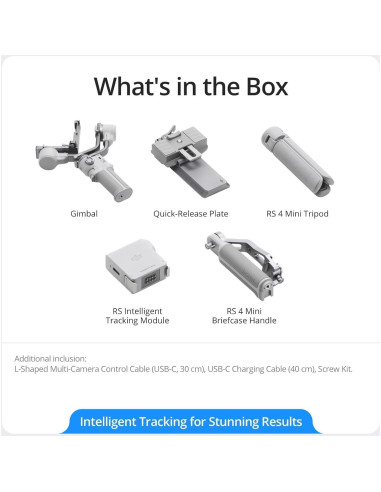 What's in the Box

Gimbal

Quick-Release Plate

RS 4 Mini Tripod

RS Intelligent Tracking Module

RS 4 Mini Briefcase Handle

Additional inclusion:
L-Shaped Multi-Camera Control Cable (USB-C, 30 cm), USB-C Charging Cable (40 cm), Screw Kit.

Intelligent Tracking for Stunning Results