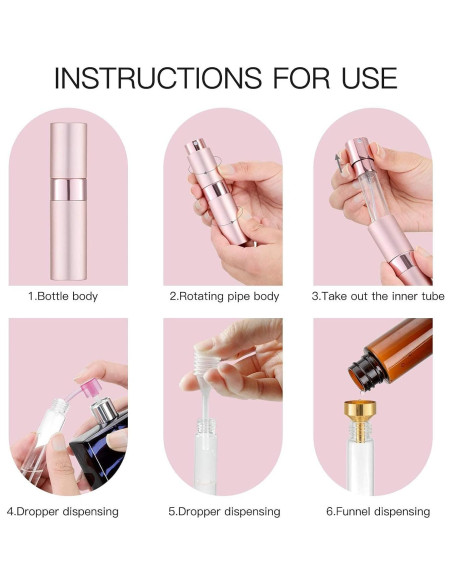 INSTRUCTIONS FOR USE

1.Bottle body

2.Rotating pipe body

3.Take out the inner tube

4.Dropper dispensing

5.Dropper dispensing

6.Funnel dispensing