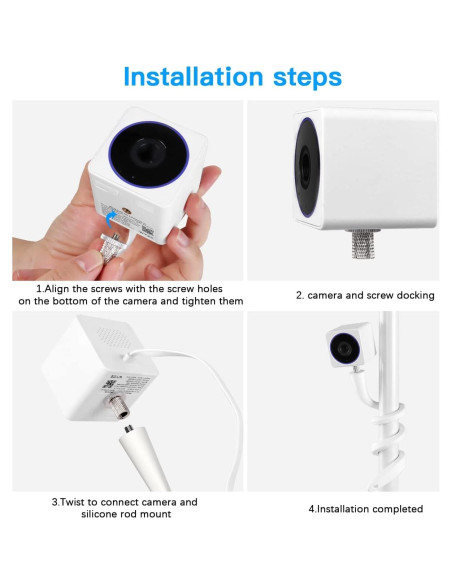 Installation steps

1.Align the screws with the screw holes on the bottom of the camera and tighten them

2. camera and screw docking

3.Twist to connect camera and silicone rod mount

4.Installation completed