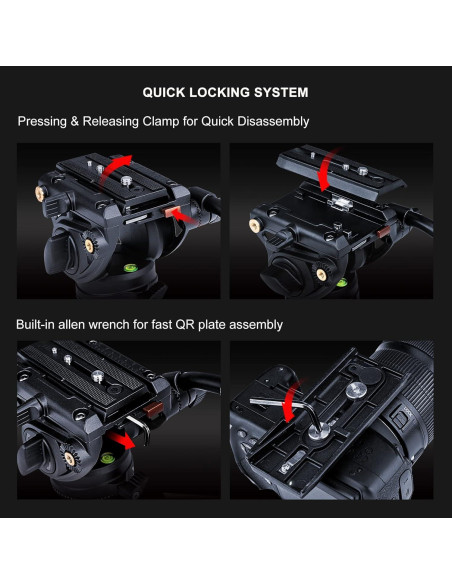 QUICK LOCKING SYSTEM

Pressing & Releasing Clamp for Quick Disassembly

Built-in allen wrench for fast QR plate assembly