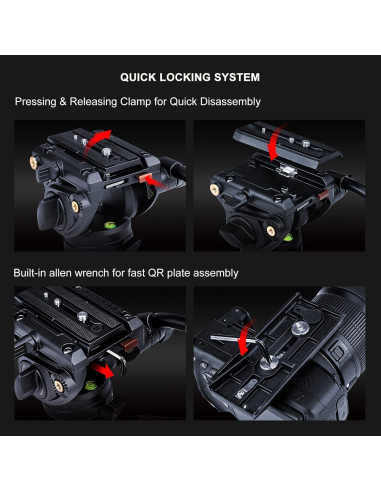 QUICK LOCKING SYSTEM

Pressing & Releasing Clamp for Quick Disassembly

Built-in allen wrench for fast QR plate assembly