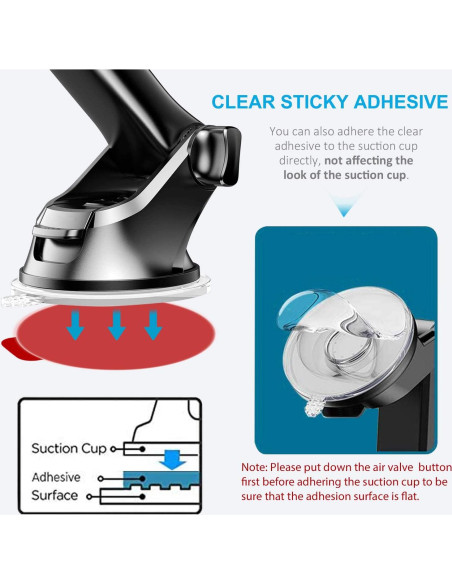 CLEAR STICKY ADHESIVE

You can also adhere the clear adhesive to the suction cup directly, not affecting the look of the suction cup.

Suction Cup

Adhesive

Surface

Note: Please put down the air valve button first before adhering the suction cup to be sure that the adhesion surface is flat.