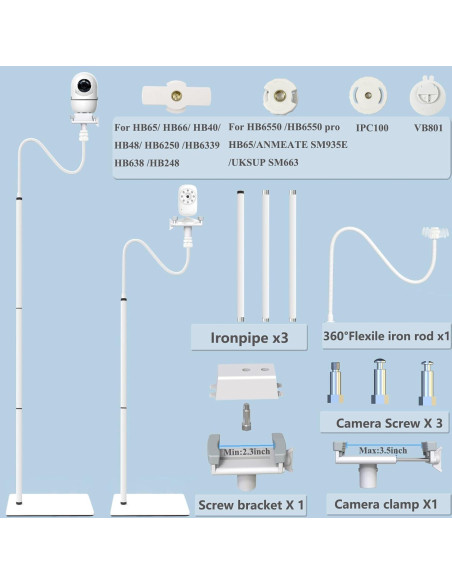 For HB65/ HB66/ HB40/ HB48/ HB6250 /HB6339 HB638 /HB248

For HB6550 /HB6550 pro HB65/ANMEATE SM935E /UKSUP SM663

IPC100

VB801

Ironpipe x3

360°Flexile iron rod x1

Camera Screw X 3

Min:2.3inch

Max:3.5inch

Screw bracket X 1

Camera clamp X1