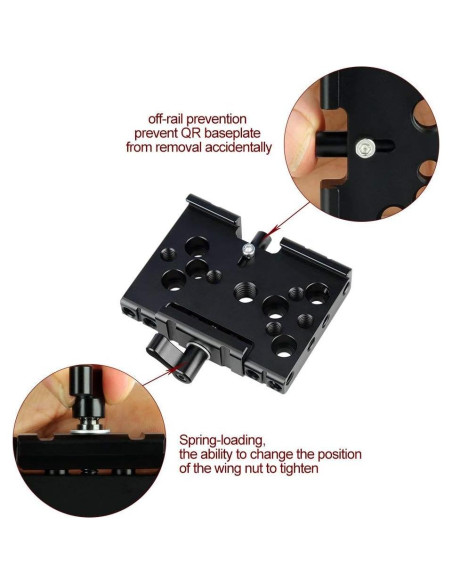 off-rail prevention
prevent QR baseplate
from removal accidentally

Spring-loading,
the ability to change the position
of the wing nut to tighten