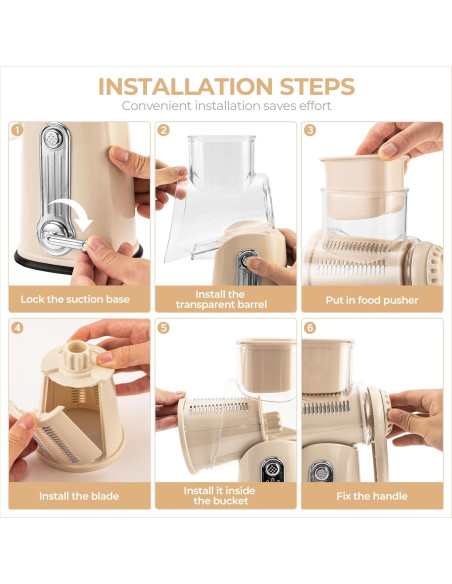 INSTALLATION STEPS
Convenient installation saves effort

1
Lock the suction base

2
Install the transparent barrel

3
Put in food pusher

4
Install the blade

5
Install it inside the bucket

6
Fix the handle