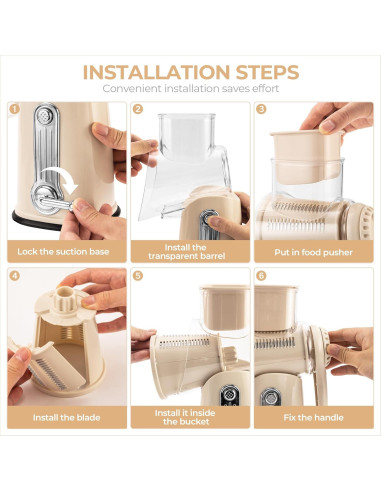 INSTALLATION STEPS
Convenient installation saves effort

1
Lock the suction base

2
Install the transparent barrel

3
Put in food pusher

4
Install the blade

5
Install it inside the bucket

6
Fix the handle